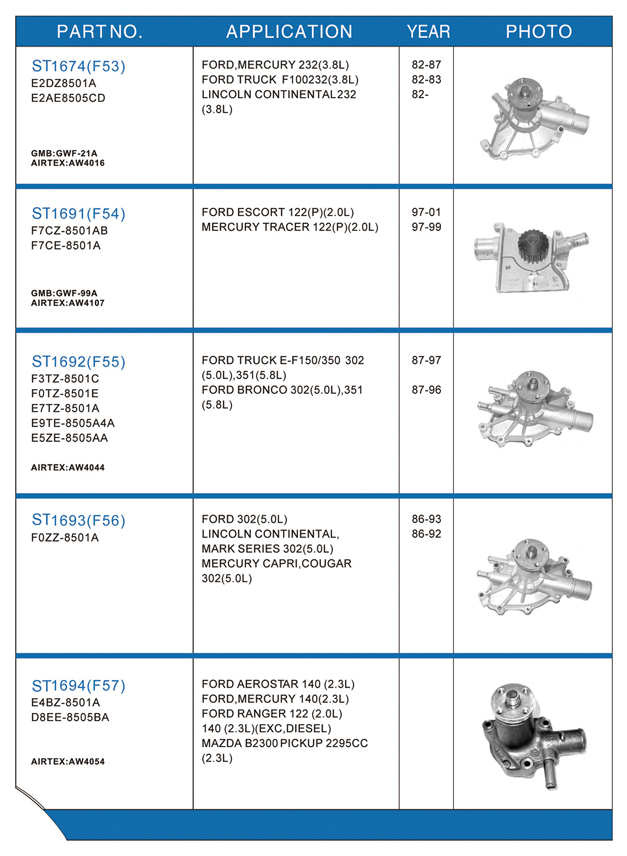 | PART NO. | APPLICATION | YEAR | PHOTO |
|---|---|---|---|
| ST1674(F53) E2DZ8501A E2AE8505CD GMB:GWF-21A AIRTEX:AW4016 | FORD,MERCURY 232(3.8L) FORD TRUCK F100232(3.8L) LINCOLN CONTINENTAL232 (3.8L) | 82-87 82-83 82- | |
| ST1691(F54) F7CZ-8501AB F7CE-8501A GMB:GWF-99A AIRTEX:AW4107 | FORD ESCORT 122(P)(2.0L) MERCURY TRACER 122(P)(2.0L) | 97-01 97-99 | |
| ST1692(F55) F3TZ-8501C F0TZ-8501E E7TZ-8501A E9TE-8505A4A E5ZE-8505AA AIRTEX:AW4044 | FORD TRUCK E-F150/350 302 (5.0L),351(5.8L) FORD BRONCO 302(5.0L),351 (5.8L) | 87-97 87-96 | |
| ST1693(F56) F0ZZ-8501A | FORD 302(5.0L) LINCOLN CONTINENTAL, MARK SERIES 302(5.0L) MERCURY CAPRI,COUGAR 302(5.0L) | 86-93 86-92 | |
| ST1694(F57) E4BZ-8501A D8EE-8505BA AIRTEX:AW4054 | FORD AEROSTAR 140 (2.3L) FORD,MERCURY 140(2.3L) FORD RANGER 122 (2.0L) 140 (2.3L)(EXC,DIESEL) MAZDA B2300 PICKUP 2295CC (2.3L) | | |